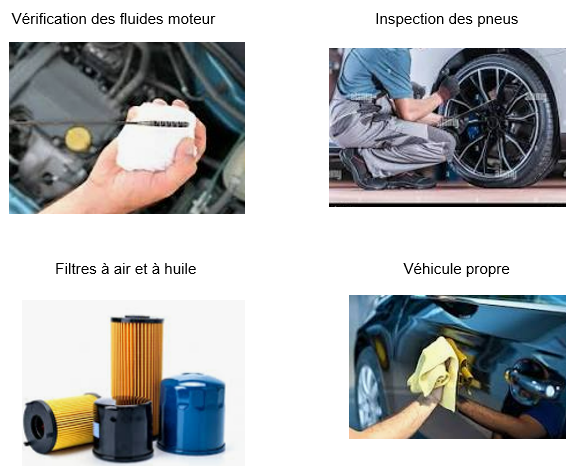 Vérification des fluides moteur

Inspection des pneus

Filtres à air et à huile

Véhicule propre